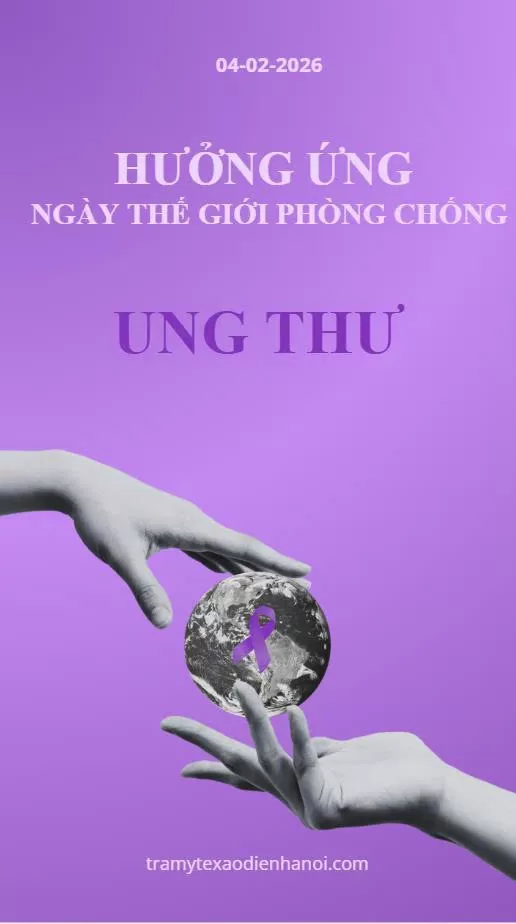 04-02-2026

HƯỞNG ỨNG
NGÀY THẾ GIỚI PHÒNG CHỐNG

UNG THƯ

tramytexaodienhanoi.com